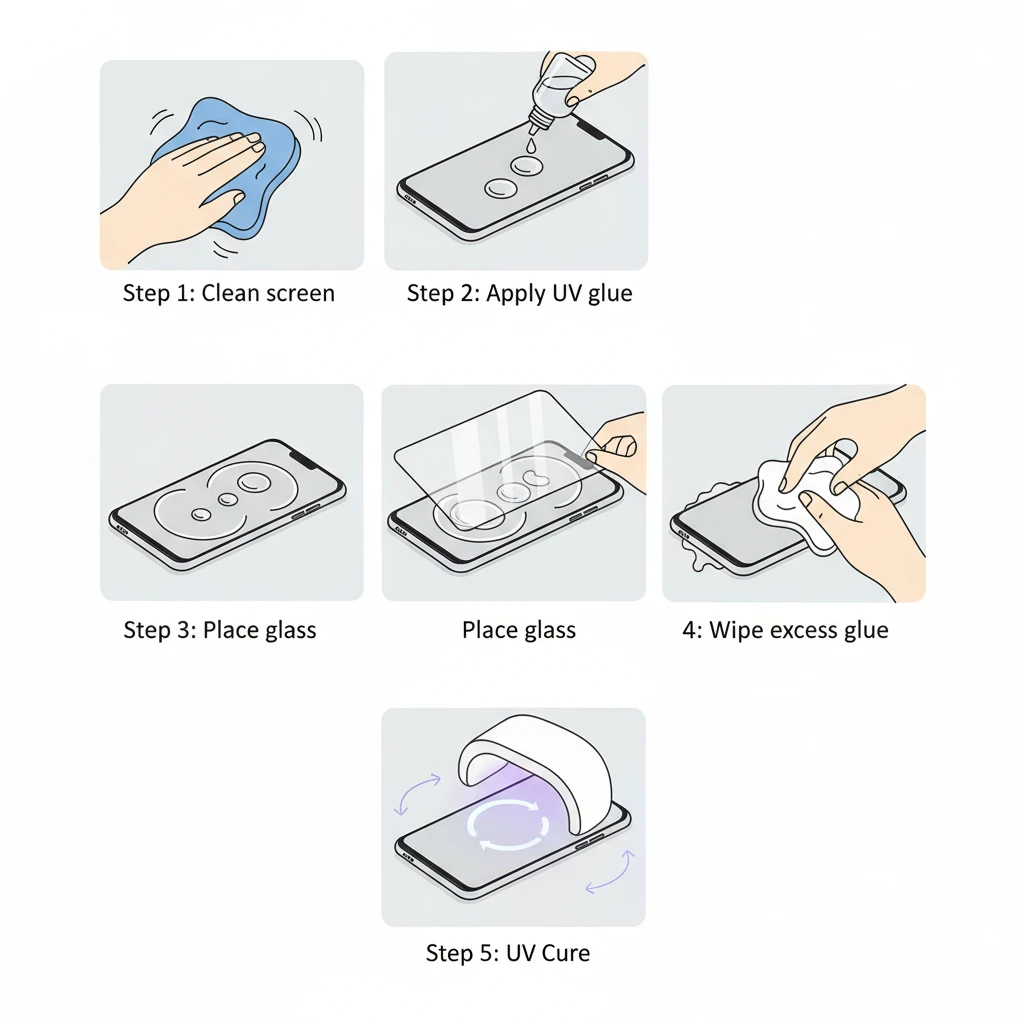 Step 1: Clean screen

Step 2: Apply UV glue

Step 3: Place glass

Place glass

4: Wipe excess glue

Step 5: UV Cure