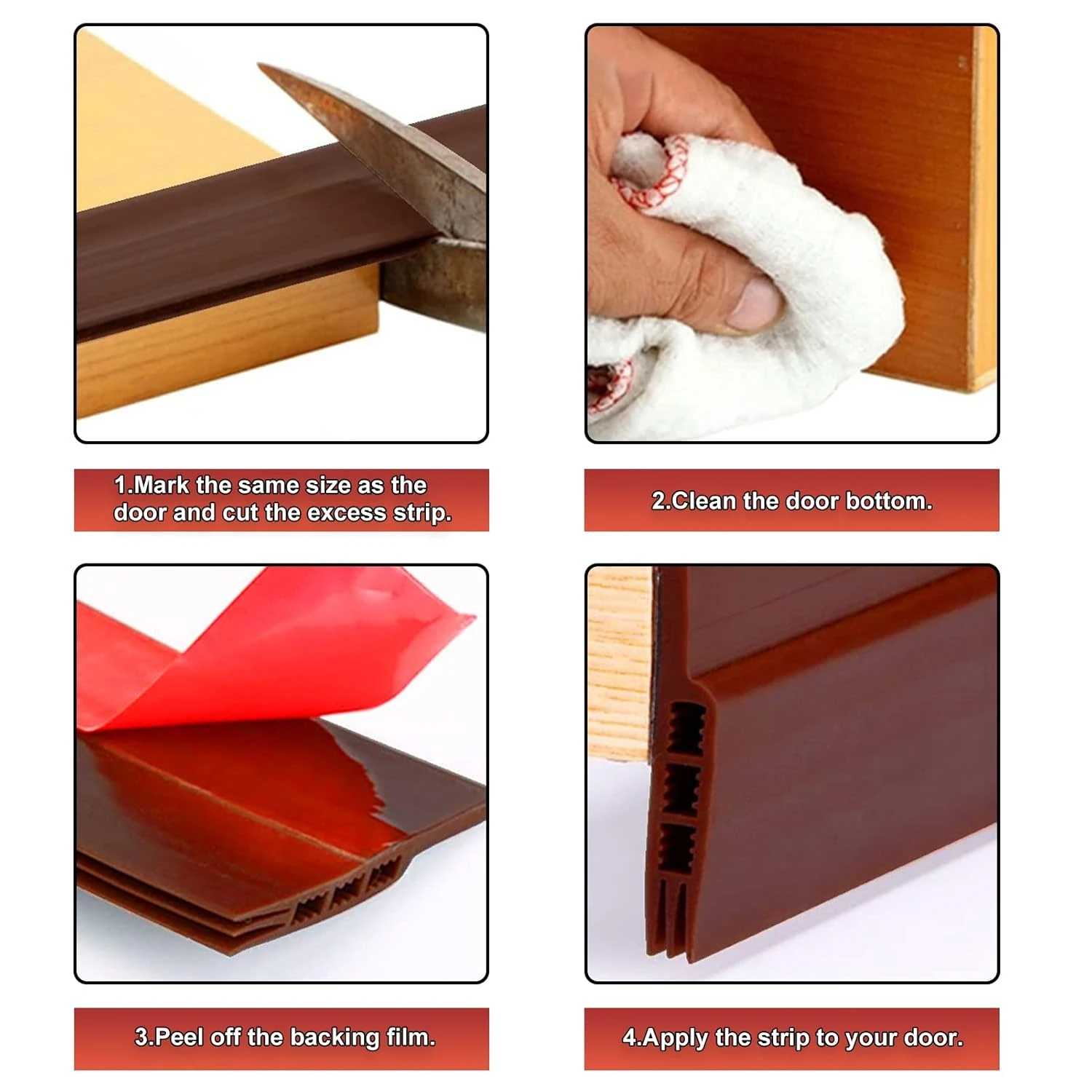 1.Mark the same size as the door and cut the excess strip.

2.Clean the door bottom.

3.Peel off the backing film.

4.Apply the strip to your door.