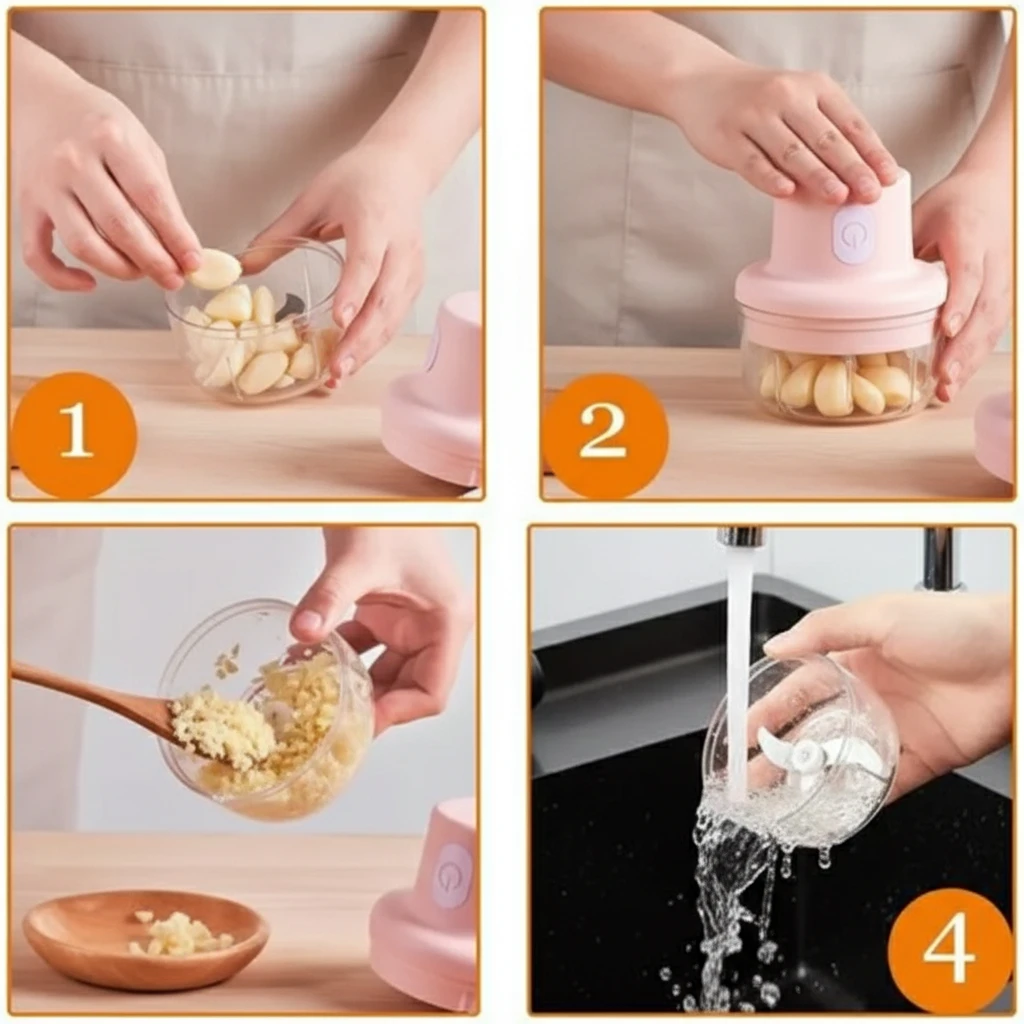 1

2

4