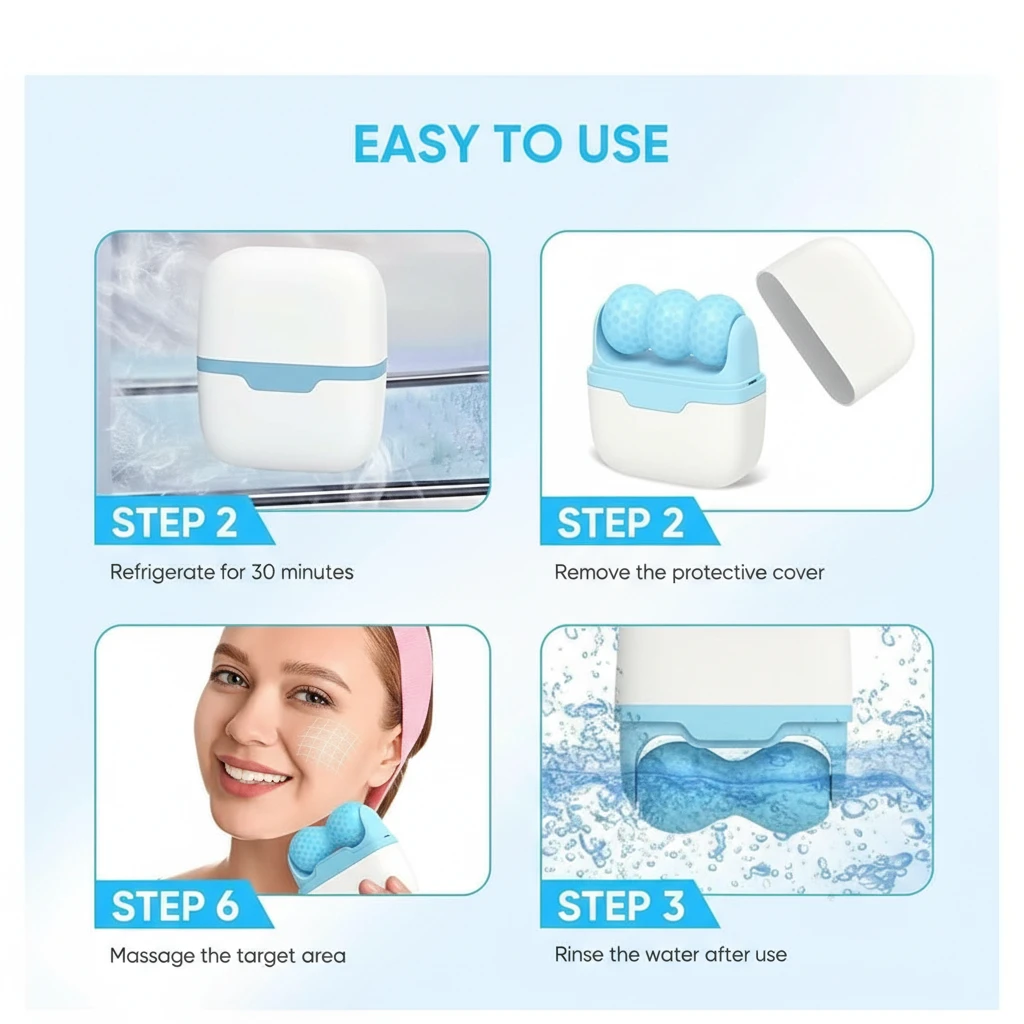 EASY TO USE

STEP 2

Refrigerate for 30 minutes

STEP 2

Remove the protective cover

STEP 6

Massage the target area

STEP 3

Rinse the water after use