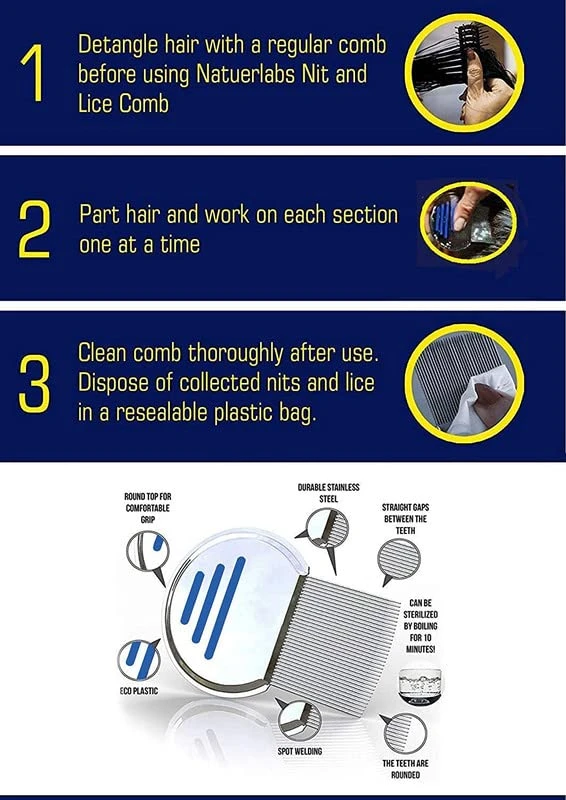 1 Detangle hair with a regular comb before using Natuerlabs Nit and Lice Comb

2 Part hair and work on each section one at a time

3 Clean comb thoroughly after use. Dispose of collected nits and lice in a resealable plastic bag.

ROUND TOP FOR COMFORTABLE GRIP

DURABLE STAINLESS STEEL

STRAIGHT GAPS BETWEEN THE TEETH

CAN BE STERILIZED BY BOILING FOR 10 MINUTES!

ECO PLASTIC

SPOT WELDING

THE TEETH ARE ROUNDED