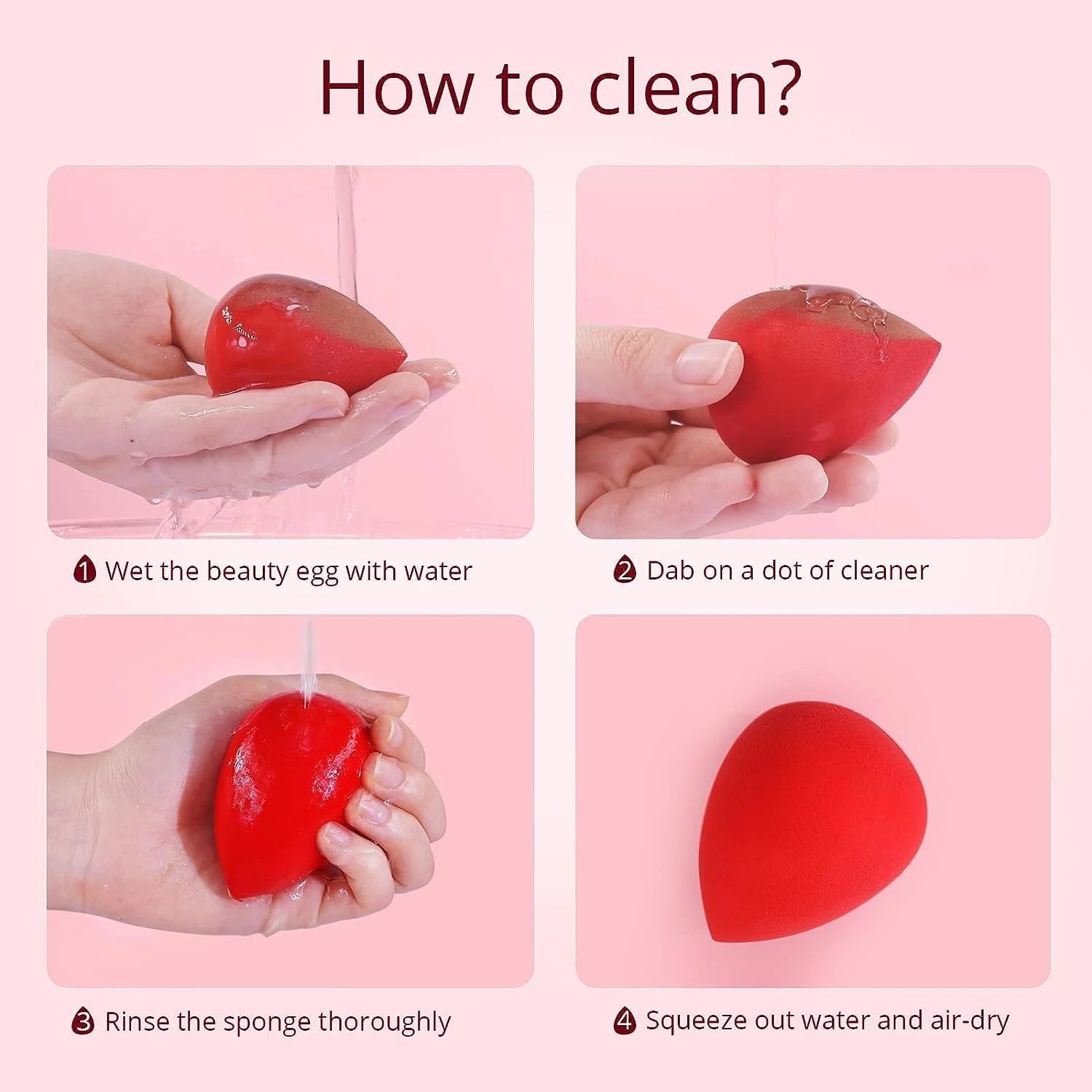 How to clean?

1 Wet the beauty egg with water

2 Dab on a dot of cleaner

3 Rinse the sponge thoroughly

4 Squeeze out water and air-dry