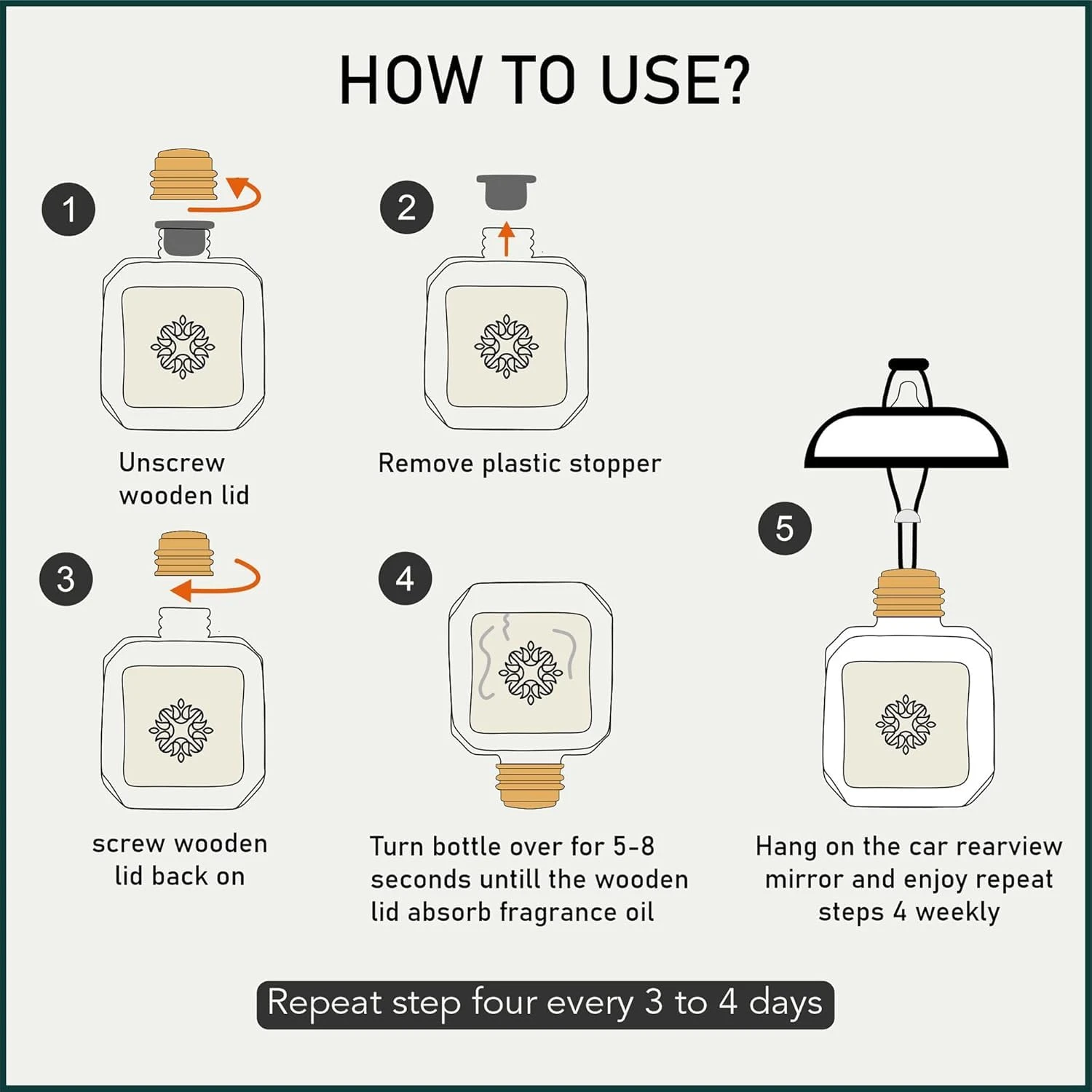 HOW TO USE?

1

Unscrew wooden lid

2

Remove plastic stopper

3

screw wooden lid back on

4

Turn bottle over for 5-8 seconds untill the wooden lid absorb fragrance oil

5

Hang on the car rearview mirror and enjoy repeat steps 4 weekly

Repeat step four every 3 to 4 days