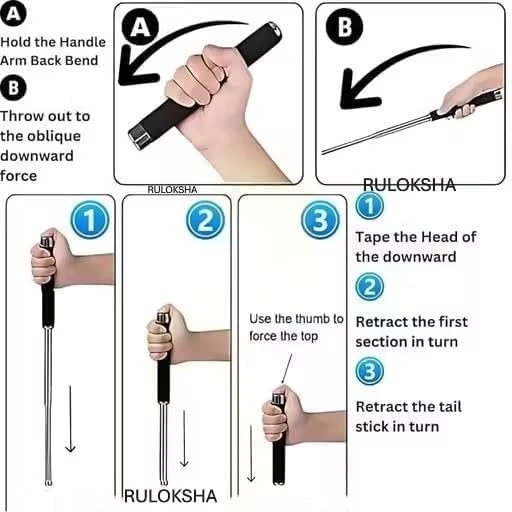 A
Hold the Handle Arm Back Bend

B
Throw out to the oblique downward force

A

B

RULOKSHA

RULOKSHA

1

2

3

Use the thumb to force the top

RULOKSHA

1
Tape the Head of the downward

2
Retract the first section in turn

3
Retract the tail stick in turn