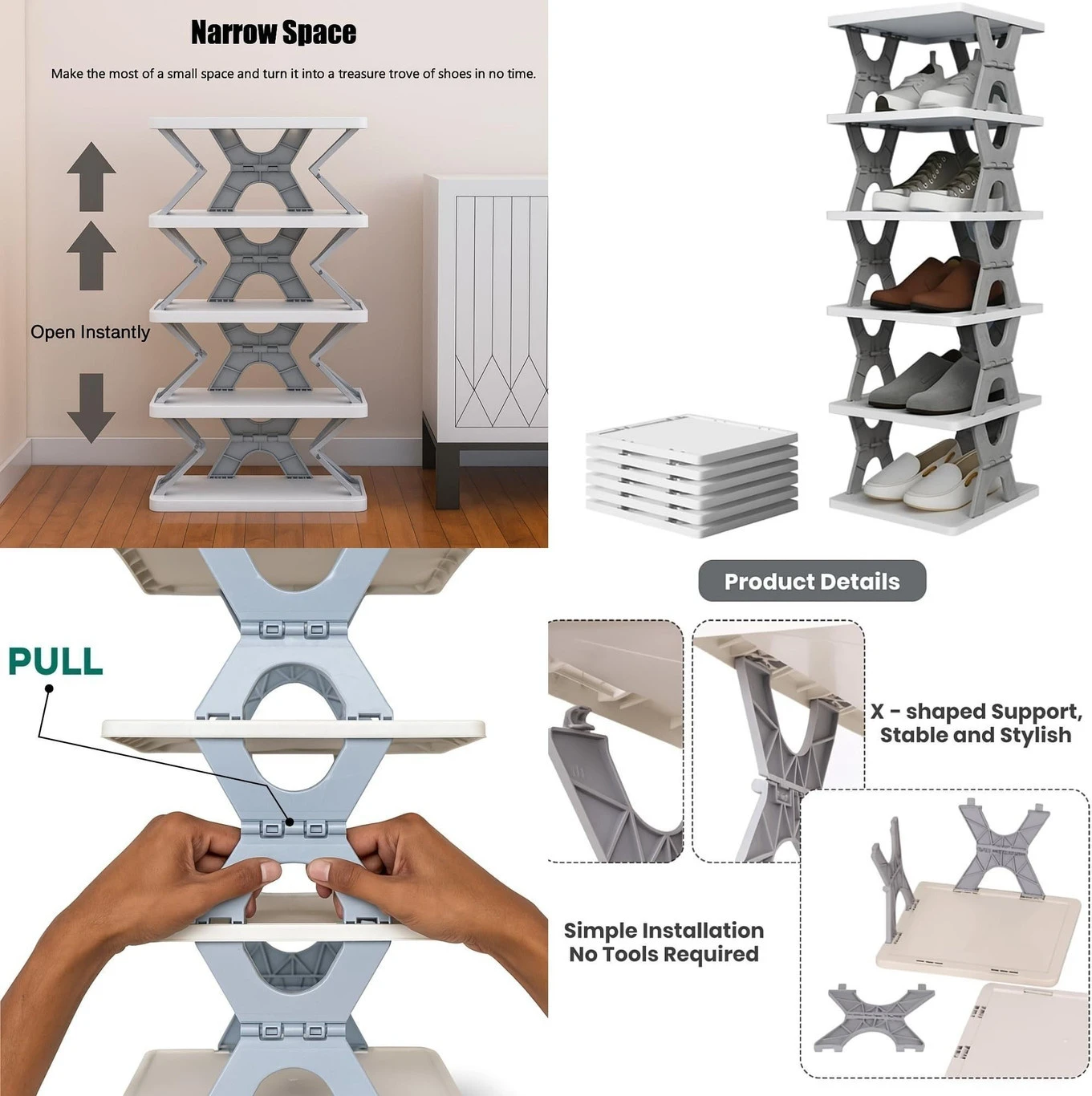 Narrow Space

Make the most of a small space and turn it into a treasure trove of shoes in no time.

Open Instantly

PULL

Product Details

X - shaped Support, Stable and Stylish

Simple Installation
No Tools Required