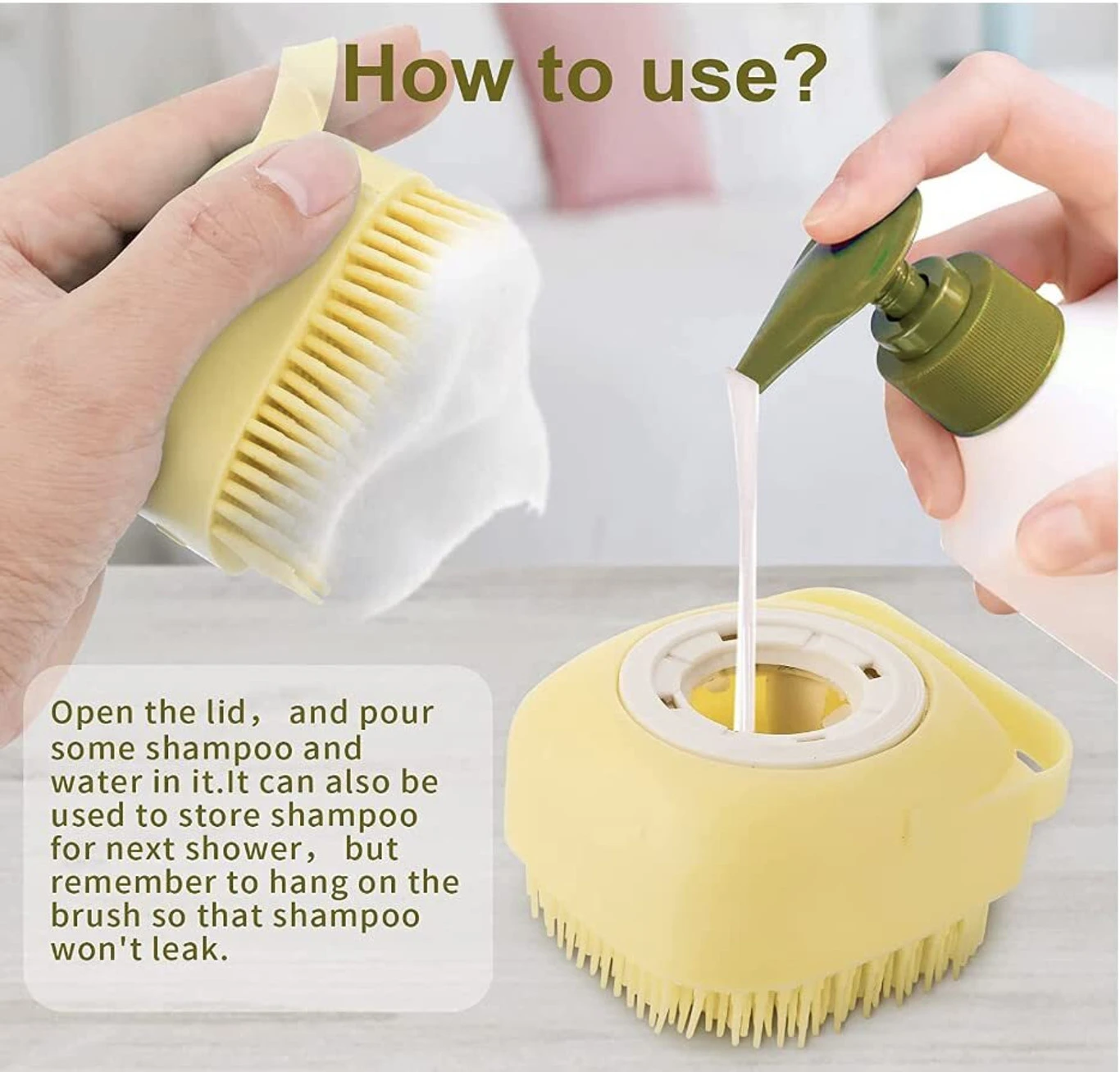 How to use?

Open the lid， and pour some shampoo and water in it.It can also be used to store shampoo for next shower， but remember to hang on the brush so that shampoo won't leak.