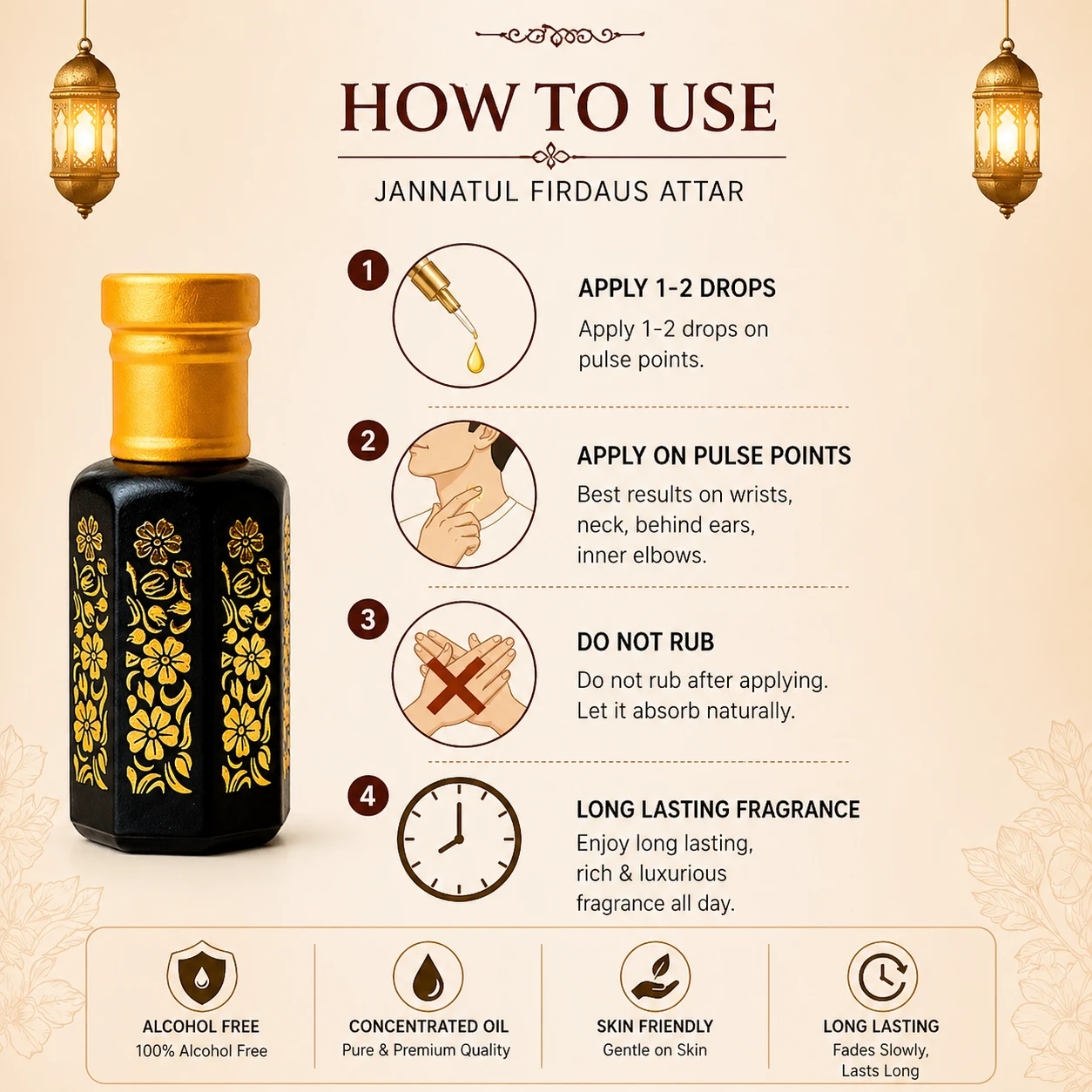 HOW TO USE

JANNATUL FIRDAUS ATTAR

1

APPLY 1-2 DROPS

Apply 1-2 drops on pulse points.

2

APPLY ON PULSE POINTS

Best results on wrists, neck, behind ears, inner elbows.

3

DO NOT RUB

Do not rub after applying. Let it absorb naturally.

4

LONG LASTING FRAGRANCE

Enjoy long lasting, rich & luxurious fragrance all day.

ALCOHOL FREE
100% Alcohol Free

CONCENTRATED OIL
Pure & Premium Quality

SKIN FRIENDLY
Gentle on Skin

LONG LASTING
Fades Slowly, Lasts Long